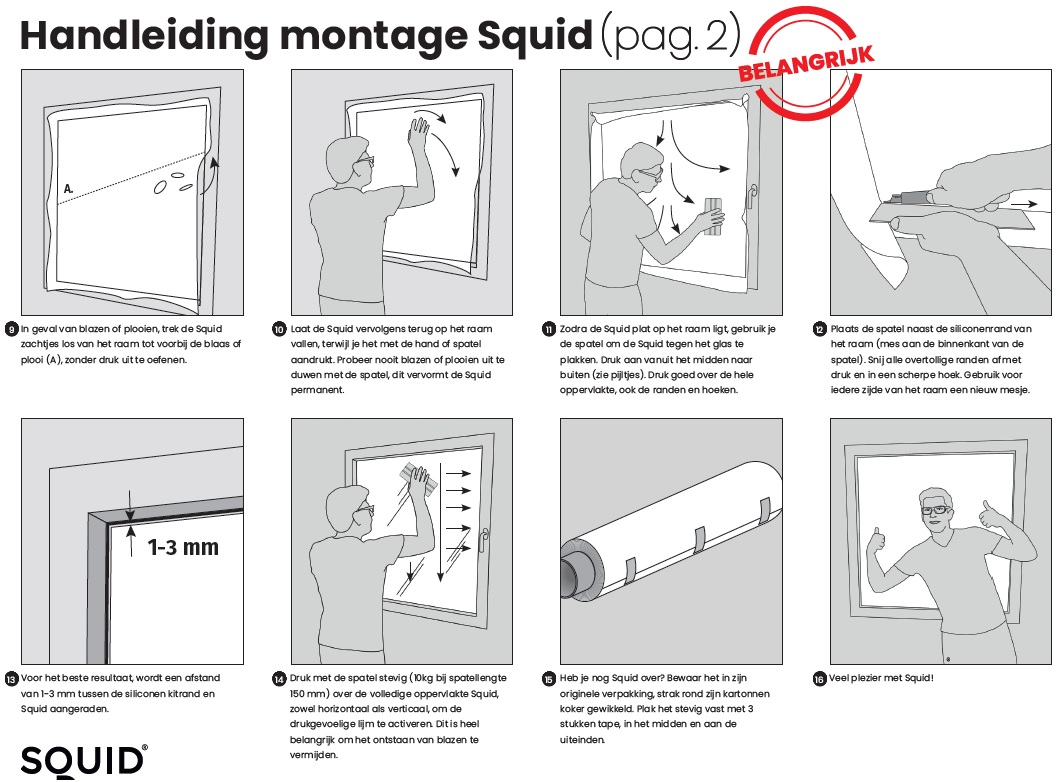 Handleiding montage Squid (pag. 2)

BELANGRIJK

A.

9 In geval van blazen of plooien, trek de Squid zachtjes los van het raam tot voorbij de blaas of plooi (A), zonder druk uit te oefenen.

10 Laat de Squid vervolgens terug op het raam vallen, terwijl je het met de hand of spatel aandrukt. Probeer nooit blazen of plooien uit te duwen met de spatel, dit vervormt de Squid permanent.

11 Zodra de Squid plat op het raam ligt, gebruik je de spatel om de Squid tegen het glas te plakken. Druk aan vanuit het midden naar buiten (zie pijltjes). Druk goed over de hele oppervlakte, ook de randen en hoeken.

12 Plaats de spatel naast de siliconenrand van het raam (mes aan de binnenkant van de spatel). Snij alle overtollige randen af met druk en in een scherpe hoek. Gebruik voor iedere zijde van het raam een nieuw mesje.

1-3 mm

13 Voor het beste resultaat, wordt een afstand van 1-3 mm tussen de siliconen kitrand en Squid aangeraden.

14 Druk met de spatel stevig (10kg bij spatellengte 150 mm) over de volledige oppervlakte Squid, zowel horizontaal als verticaal, om de drukgevoelige lijm te activeren. Dit is heel belangrijk om het ontstaan van blazen te vermijden.

15 Heb je nog Squid over? Bewaar het in zijn originele verpakking, strak rond zijn kartonnen koker gewikkeld. Plak het stevig vast met 3 stukken tape, in het midden en aan de uiteinden.

16 Veel plezier met Squid!

SQUID®