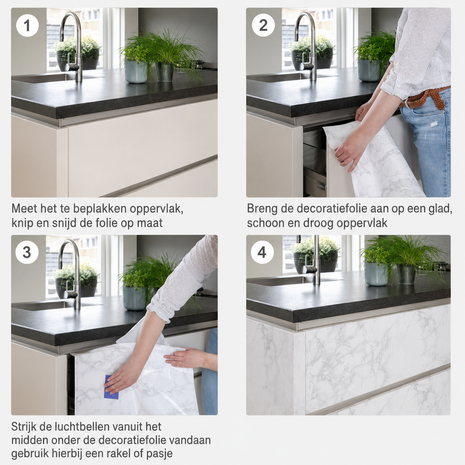 1

Meet het te beplakken oppervlak, knip en snijd de folie op maat

2

Breng de decoratiefolie aan op een glad, schoon en droog oppervlak

3

Strijk de luchtbellen vanuit het midden onder de decoratiefolie vandaan gebruik hierbij een rakel of pasje

4